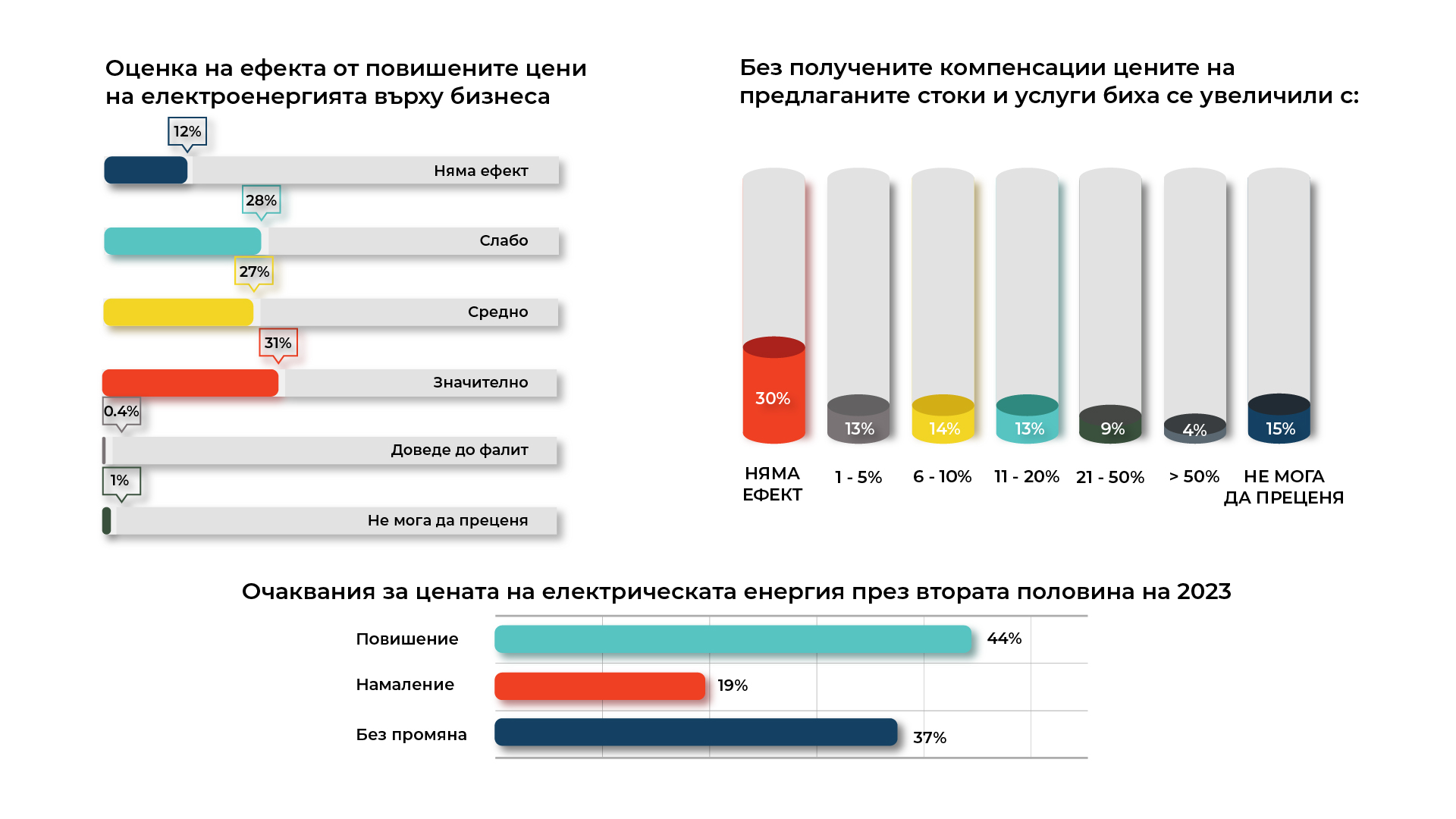 Оценка на ефекта от повишените цени на електроенергията върху бизнеса

12%
Няма ефект
28%
Слабо
27%
Средно
31%
Значително
0.4%
Доведе до фалит
1%
Не мога да преценя

Без получените компенсации цените на предлаганите стоки и услуги биха се увеличили с:

30%
13%
14%
13%
9%
4%
15%

НЯМА ЕФЕКТ
1 - 5%
6 - 10%
11 - 20%
21 - 50%
> 50%
НЕ МОГА ДА ПРЕЦЕНЯ

Очаквания за цената на електрическата енергия през втората половина на 2023

Повишение 44%
Намаление 19%
Без промяна 37%